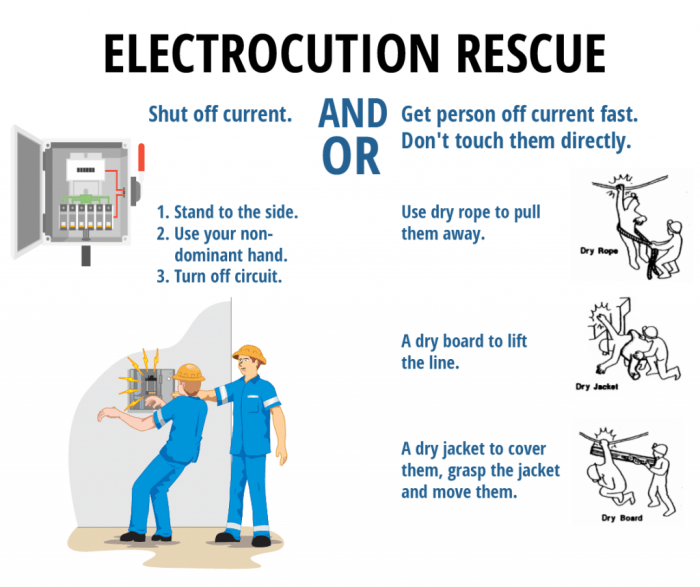 ELECTROCUTION RESCUE

Shut off current.

AND
OR

Get person off current fast. Don't touch them directly.

1. Stand to the side.
2. Use your non-dominant hand.
3. Turn off circuit.

Use dry rope to pull them away.

Dry Rope

A dry board to lift the line.

Dry Jacket

A dry jacket to cover them, grasp the jacket and move them.

Dry Board